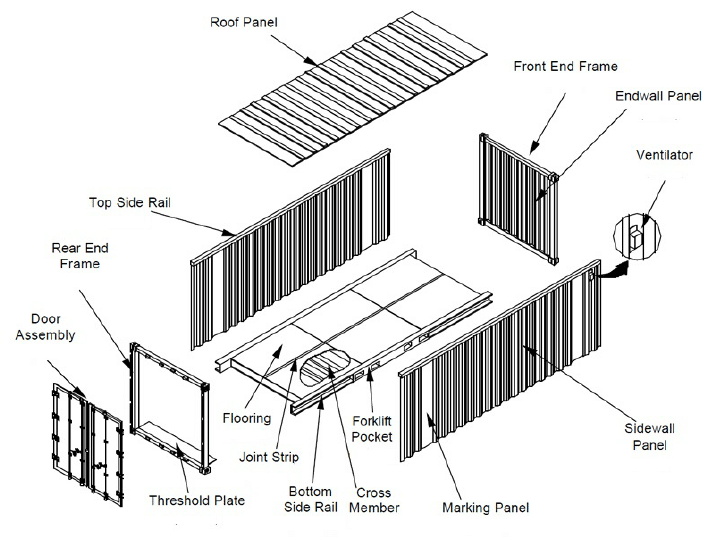 Roof Panel

Front End Frame

Endwall Panel

Ventilator

Top Side Rail

Rear End Frame

Door Assembly

Flooring

Joint Strip

Forklift Pocket

Sidewall Panel

Threshold Plate

Bottom Side Rail

Cross Member

Marking Panel